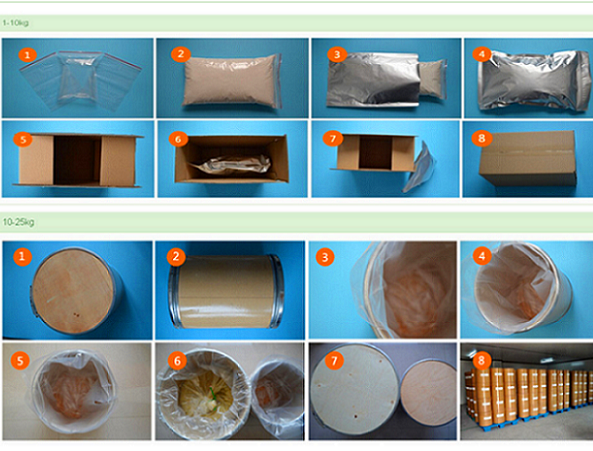 1-10kg

1
2
3
4
5
6
7
8

10-25kg

1
2
3
4
5
6
7
8